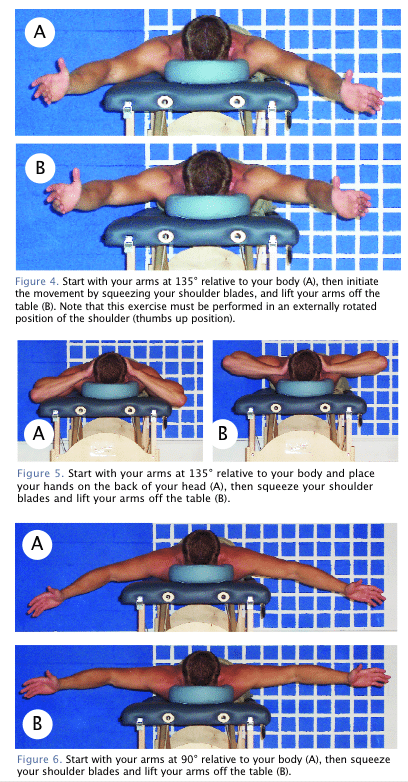 A

B

Figure 4. Start with your arms at 135° relative to your body (A), then initiate the movement by squeezing your shoulder blades, and lift your arms off the table (B). Note that this exercise must be performed in an externally rotated position of the shoulder (thumbs up position).

A

B

Figure 5. Start with your arms at 135° relative to your body and place your hands on the back of your head (A), then squeeze your shoulder blades and lift your arms off the table (B).

A

B

Figure 6. Start with your arms at 90° relative to your body (A), then squeeze your shoulder blades and lift your arms off the table (B).